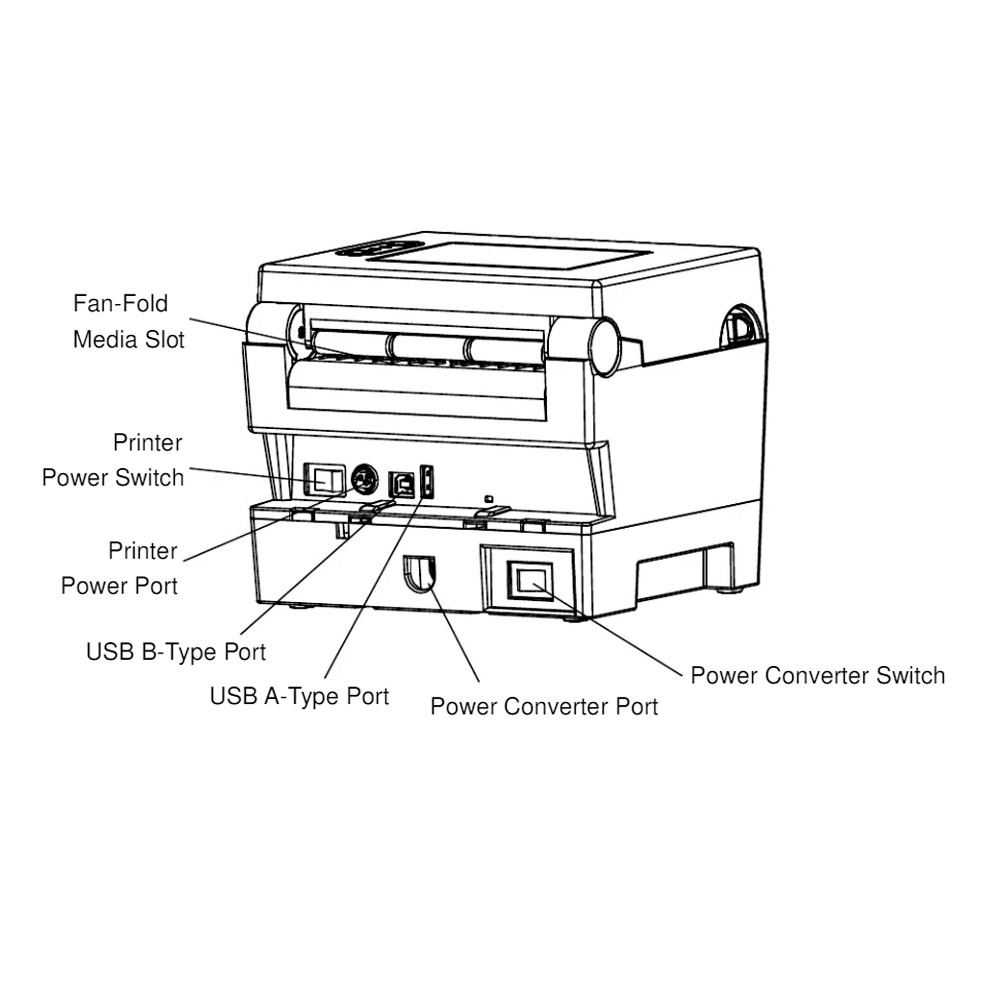 Fan-Fold
Media Slot

Printer
Power Switch

Printer
Power Port

USB B-Type Port

USB A-Type Port

Power Converter Port

Power Converter Switch