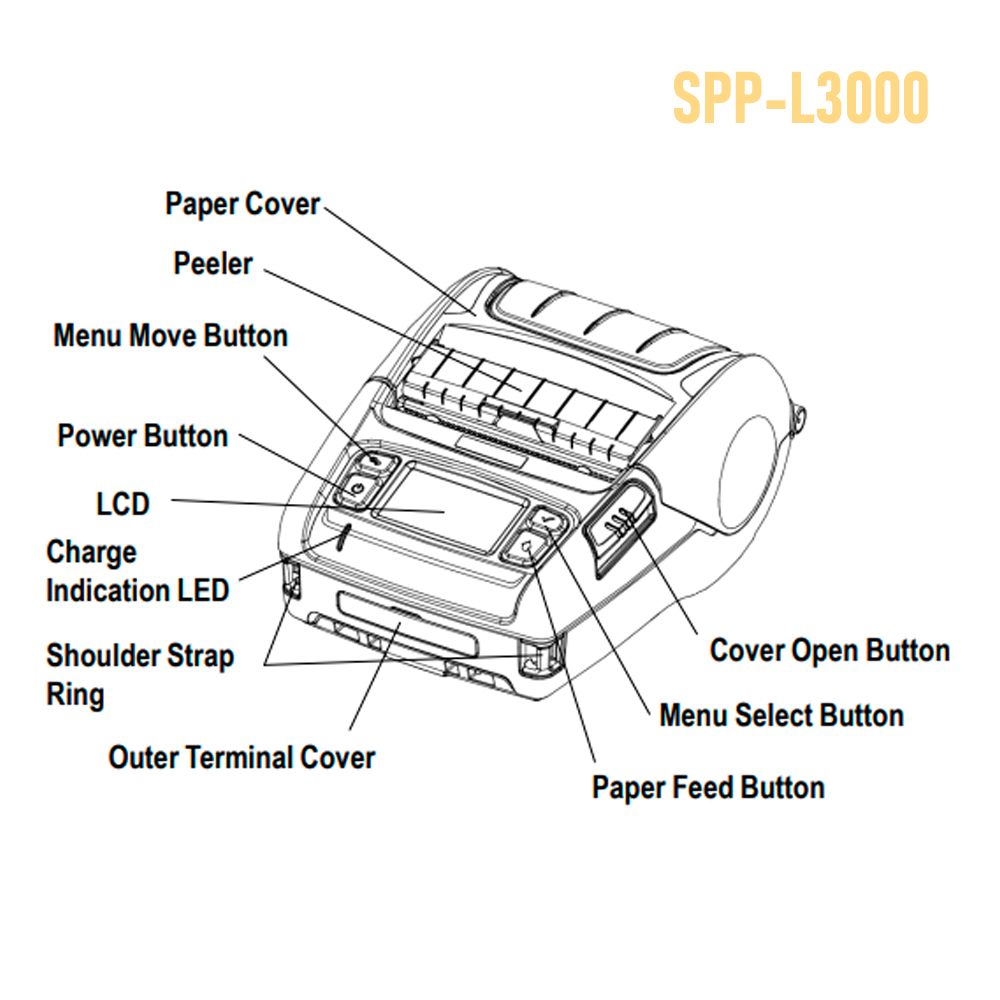 SPP-L3000

Paper Cover

Peeler

Menu Move Button

Power Button

LCD

Charge Indication LED

Shoulder Strap Ring

Outer Terminal Cover

Cover Open Button

Menu Select Button

Paper Feed Button