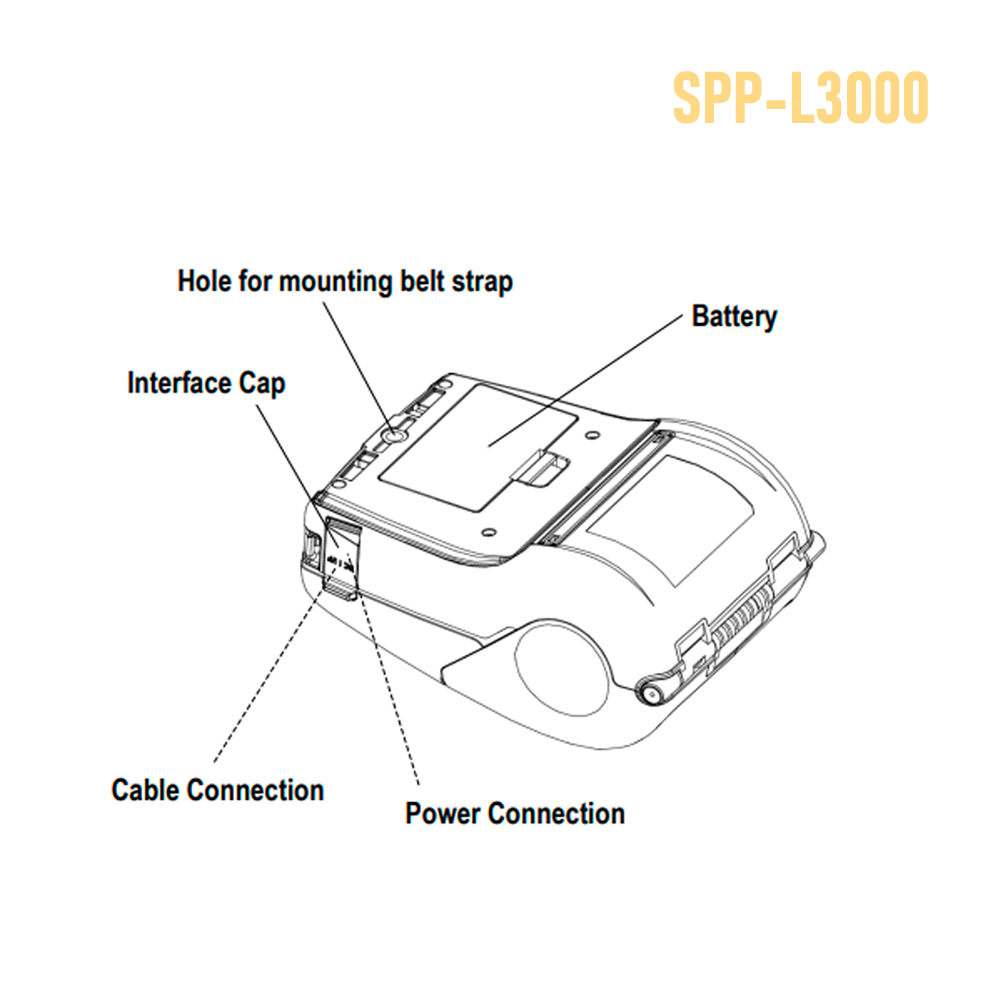 SPP-L3000

Hole for mounting belt strap

Battery

Interface Cap

Cable Connection

Power Connection