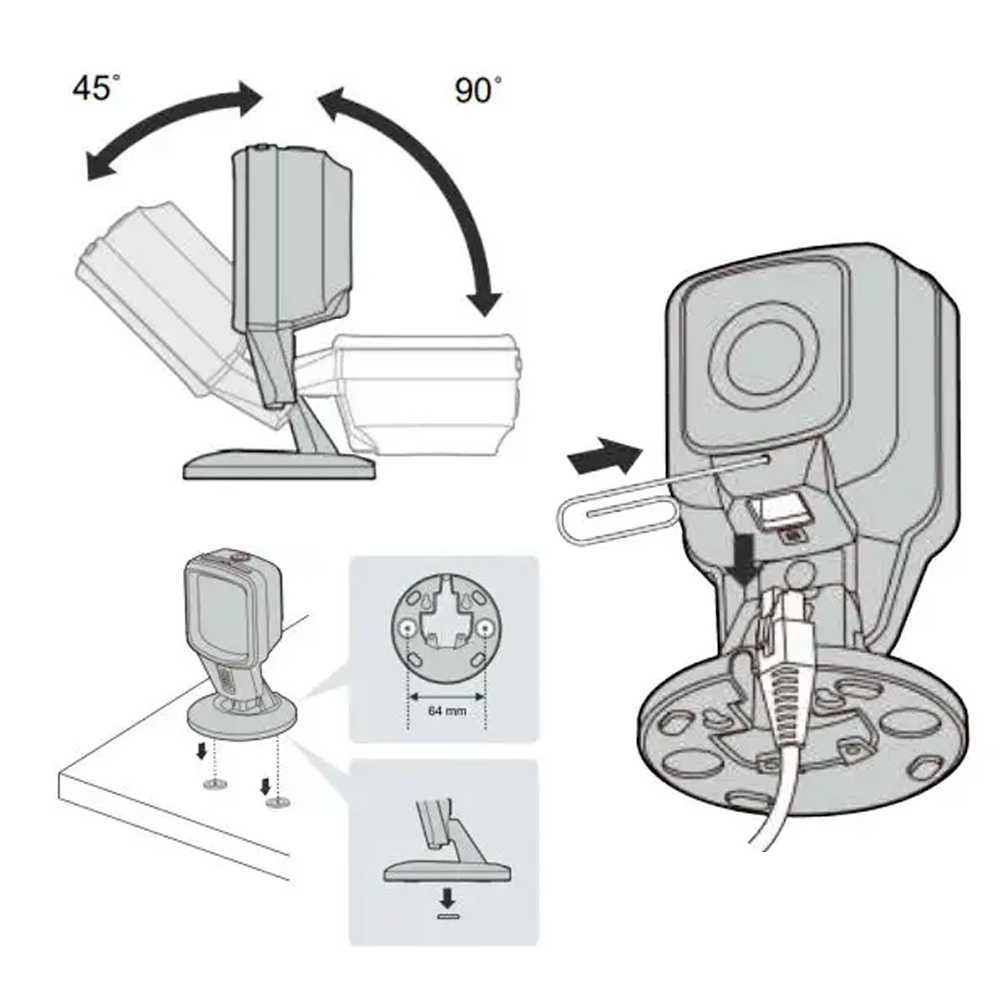 45°

90°

64 mm